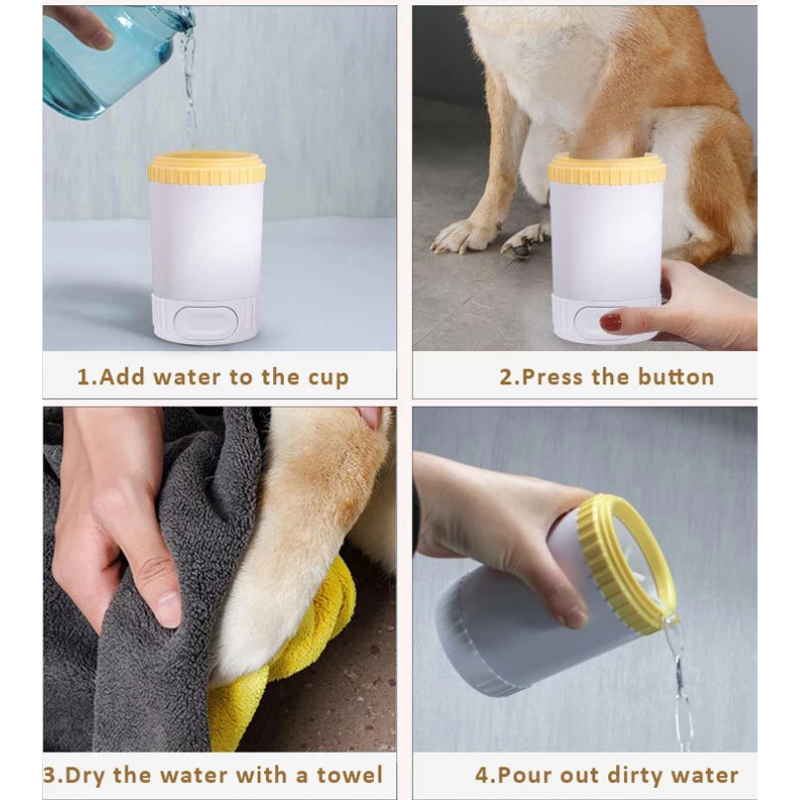 1.Add water to the cup

2.Press the button

3.Dry the water with a towel

4.Pour out dirty water