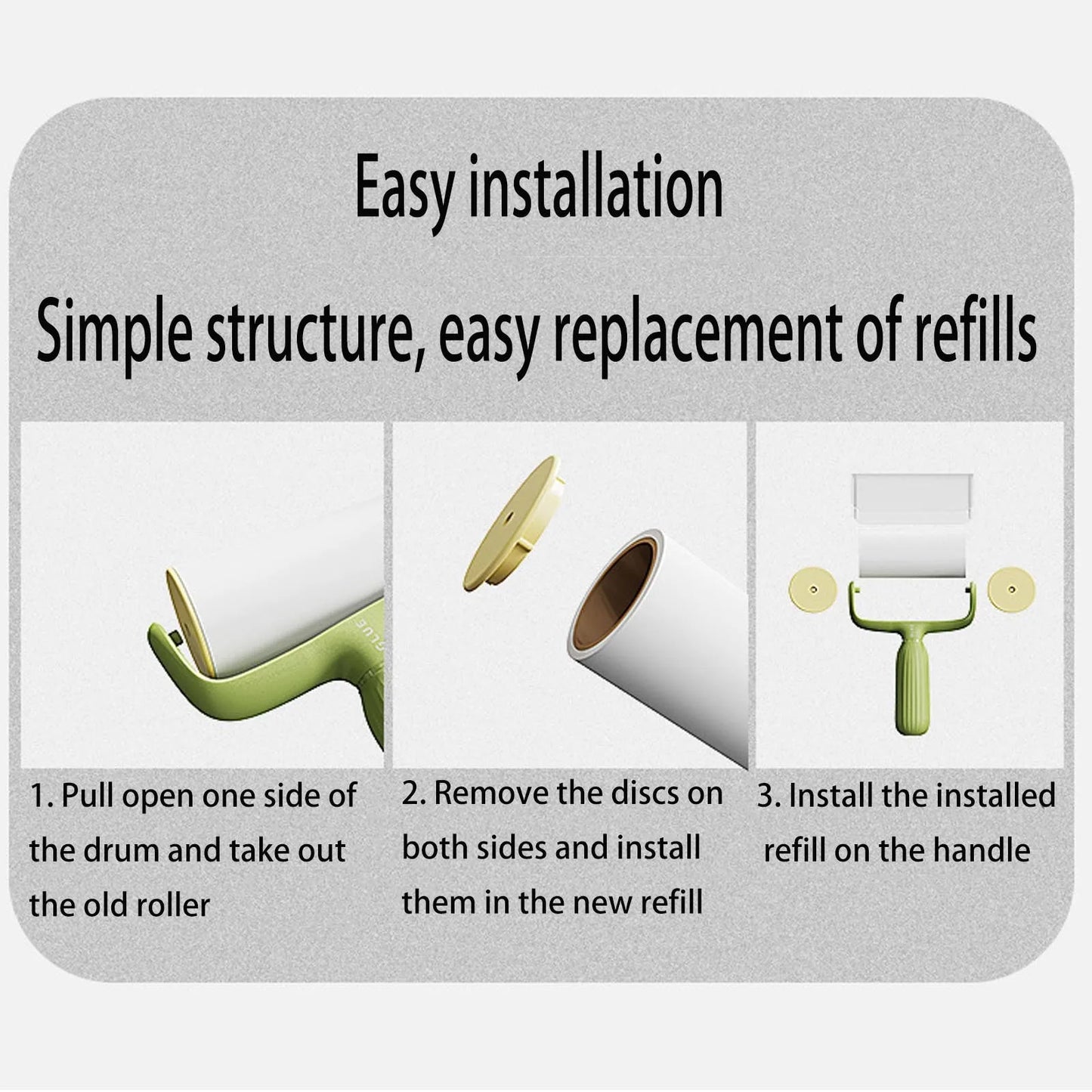 Easy installation

Simple structure, easy replacement of refills

1. Pull open one side of the drum and take out the old roller

2. Remove the discs on both sides and install them in the new refill

3. Install the installed refill on the handle