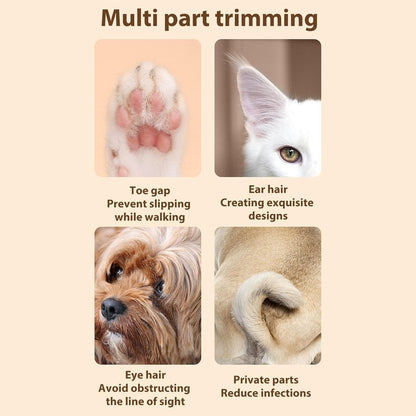 Multi part trimming

Toe gap
Prevent slipping while walking

Ear hair
Creating exquisite designs

Eye hair
Avoid obstructing the line of sight

Private parts
Reduce infections